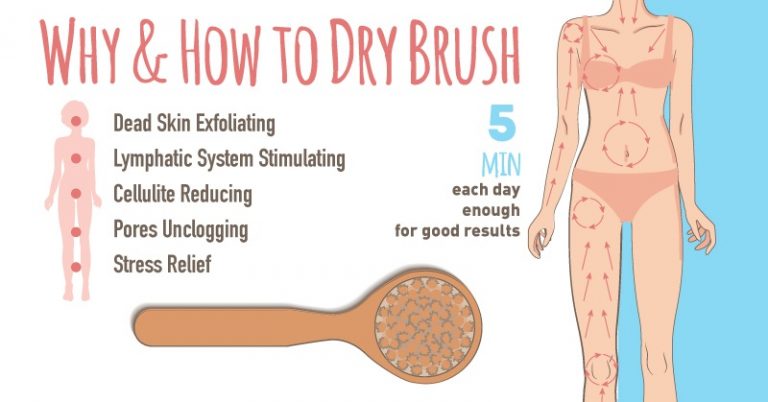 WHY & HOW TO DRY BRUSH

Dead Skin Exfoliating
Lymphatic System Stimulating
Cellulite Reducing
Pores Unclogging
Stress Relief

5
MIN
each day
enough
for good results