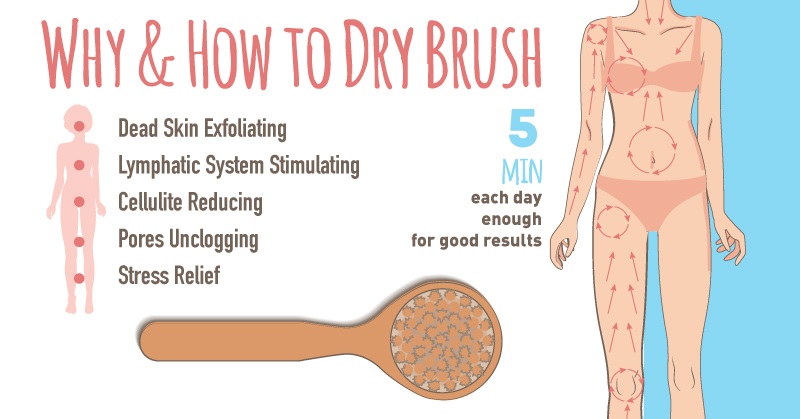 WHY & HOW TO DRY BRUSH

Dead Skin Exfoliating
Lymphatic System Stimulating
Cellulite Reducing
Pores Unclogging
Stress Relief

5
MIN
each day
enough
for good results